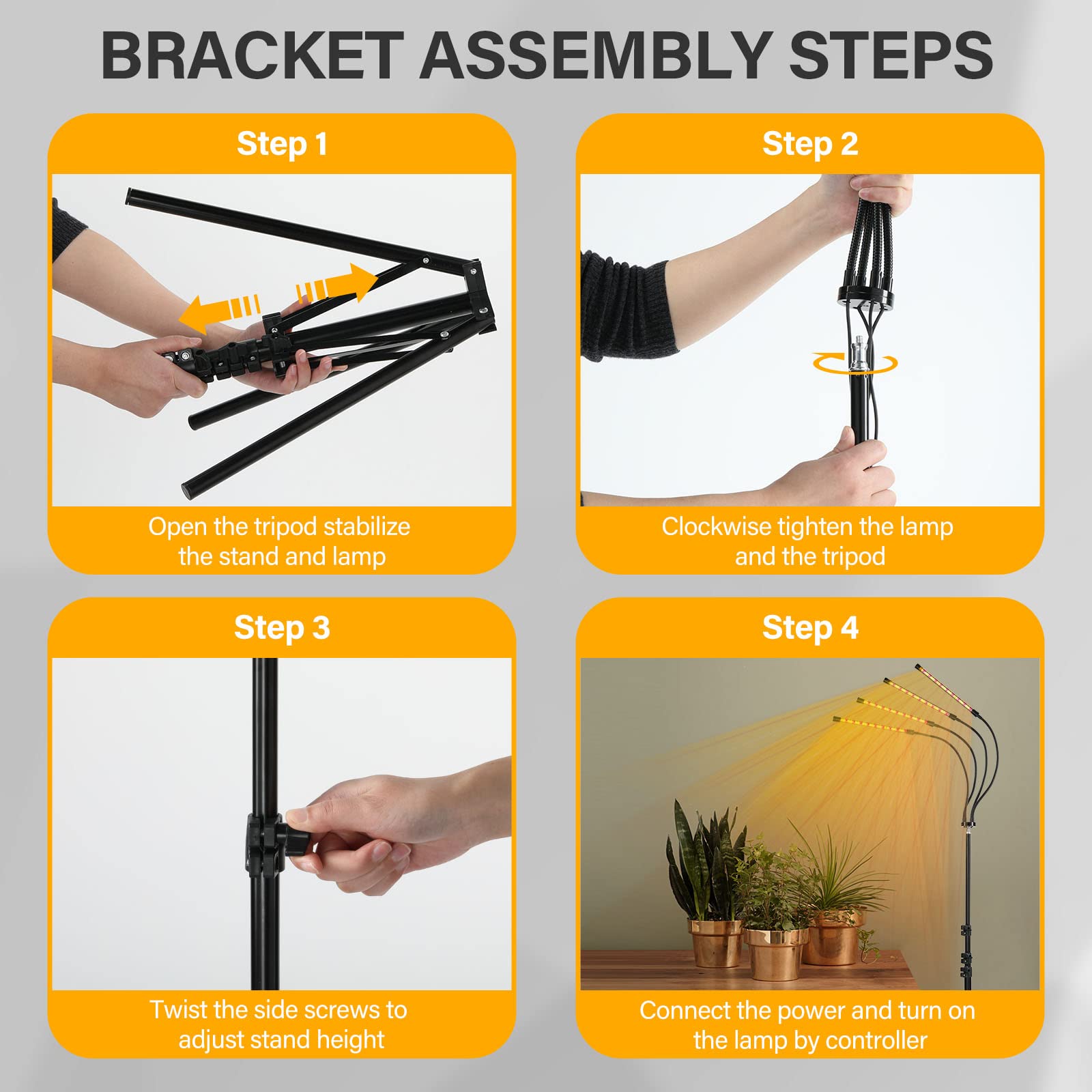 BRACKET ASSEMBLY STEPS

Step 1

Open the tripod stabilize the stand and lamp

Step 2

Clockwise tighten the lamp and the tripod

Step 3

Twist the side screws to adjust stand height

Step 4

Connect the power and turn on the lamp by controller