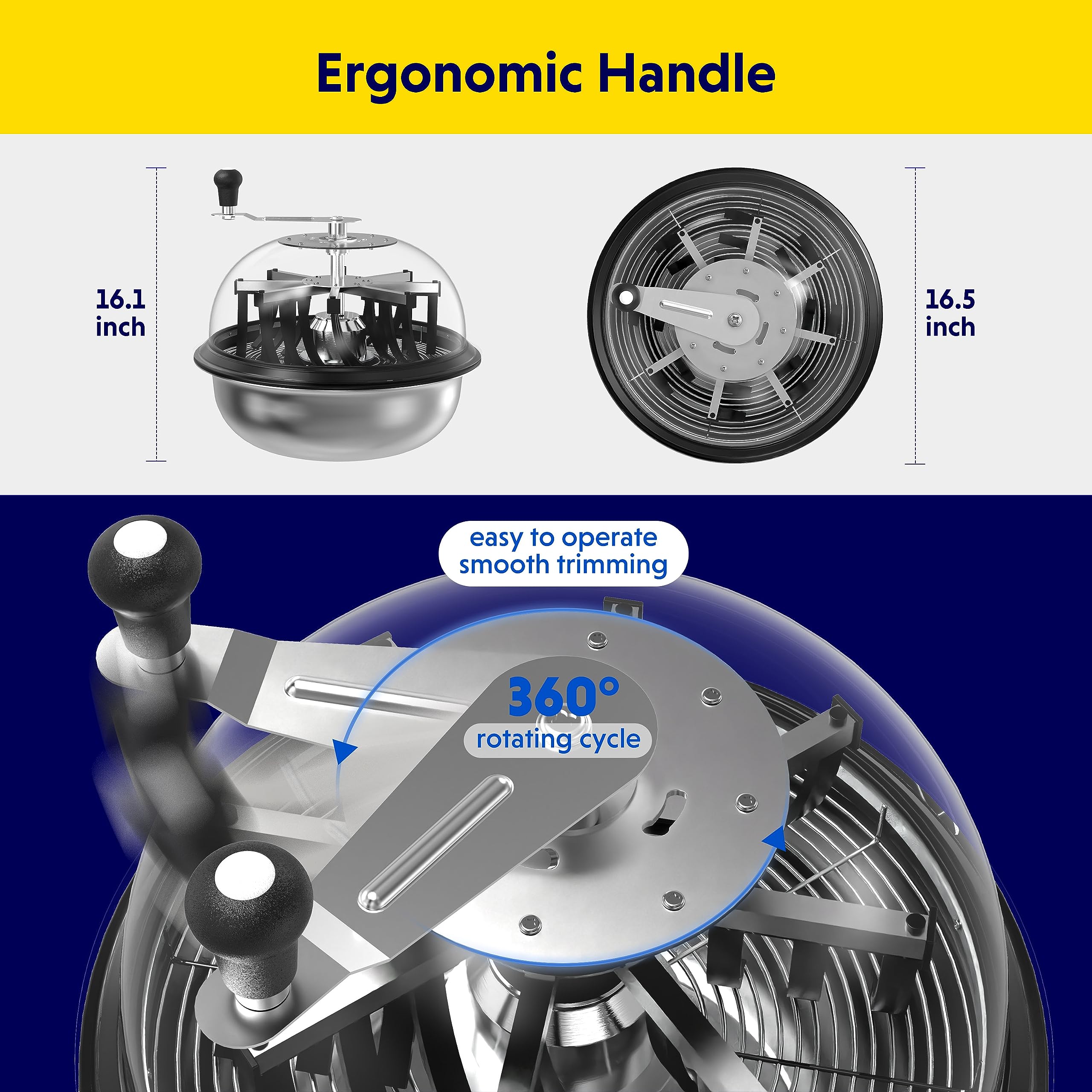 Ergonomic Handle

16.1 inch

16.5 inch

easy to operate smooth trimming

360°
rotating cycle