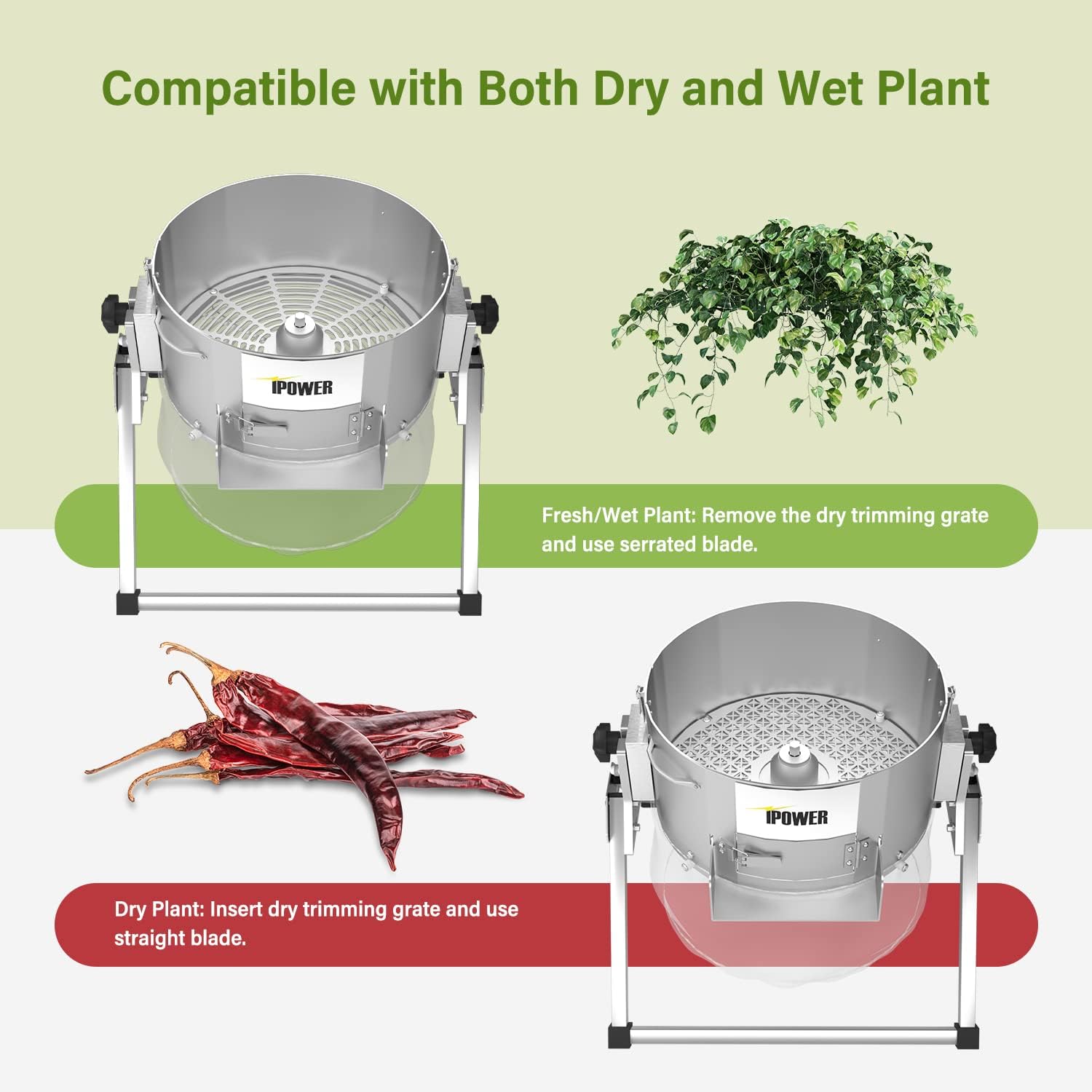 Compatible with Both Dry and Wet Plant

IPOWER

Fresh/Wet Plant: Remove the dry trimming grate and use serrated blade.

IPOWER

Dry Plant: Insert dry trimming grate and use straight blade.