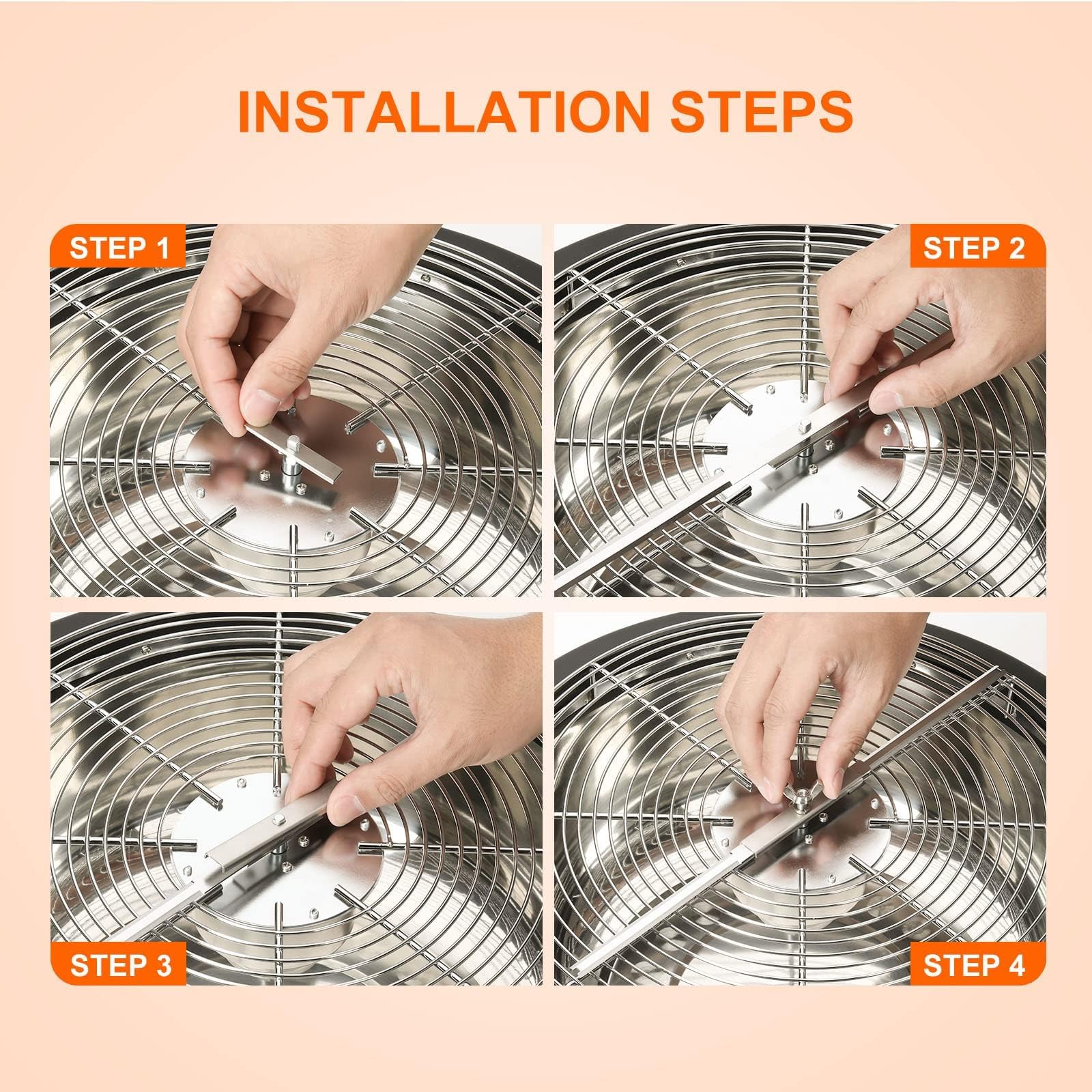 INSTALLATION STEPS

STEP 1

STEP 2

STEP 3

STEP 4