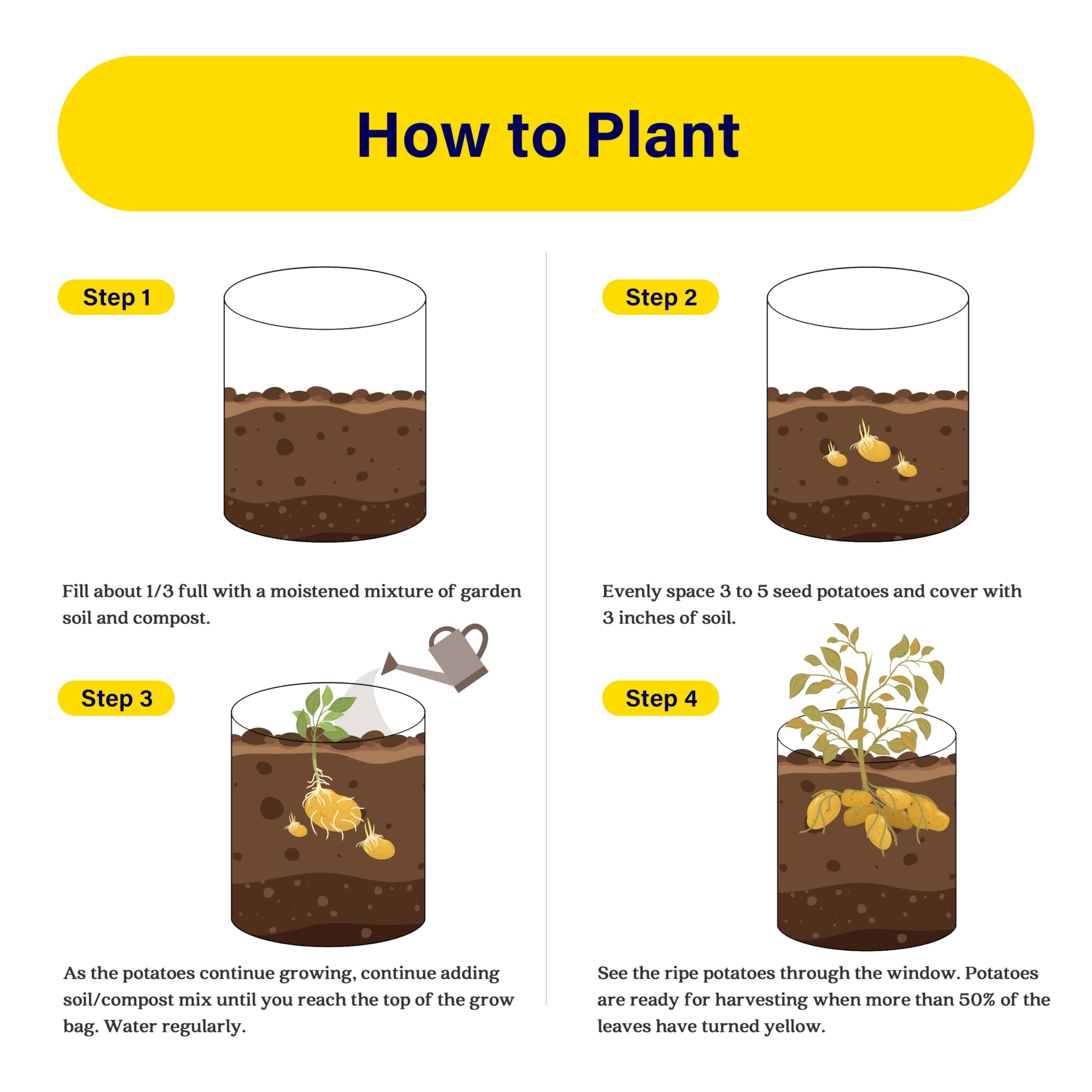 How to Plant

Step 1

Fill about 1/3 full with a moistened mixture of garden soil and compost.

Step 2

Evenly space 3 to 5 seed potatoes and cover with 3 inches of soil.

Step 3

As the potatoes continue growing, continue adding soil/compost mix until you reach the top of the grow bag. Water regularly.

Step 4

See the ripe potatoes through the window. Potatoes are ready for harvesting when more than 50% of the leaves have turned yellow.